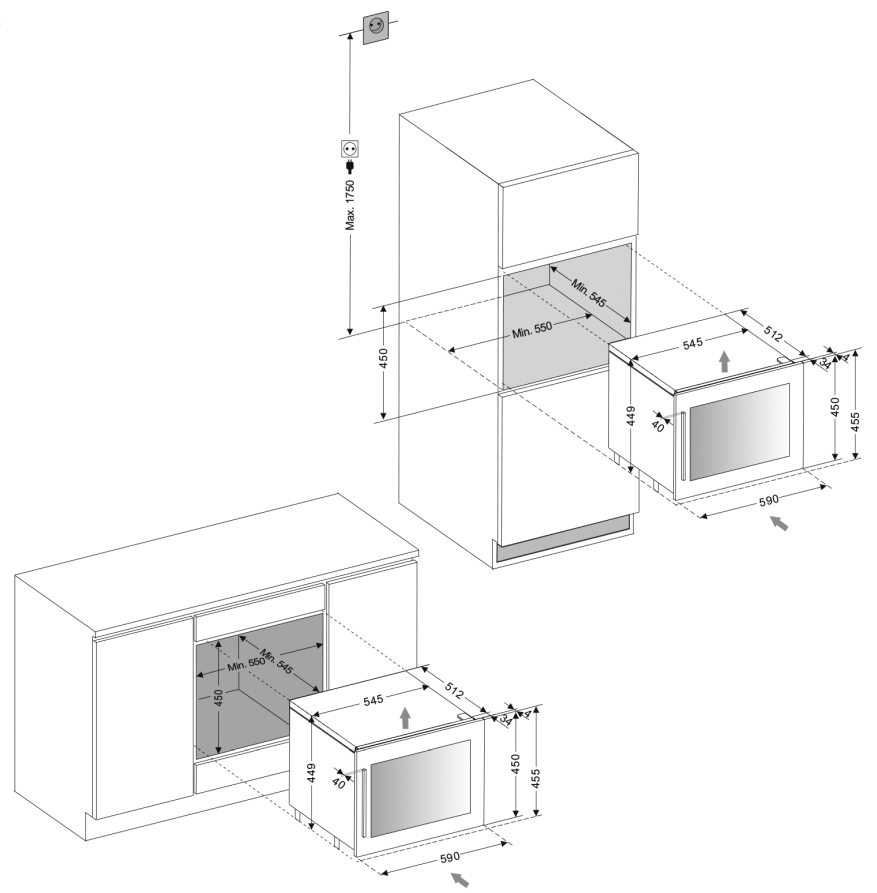 Max. 1750

Min. 545

Min. 550

450

545

512

34

4

449

40

450

455

590

Min. 550

Min. 545

450

545

512

34

4

449

40

450

455

590